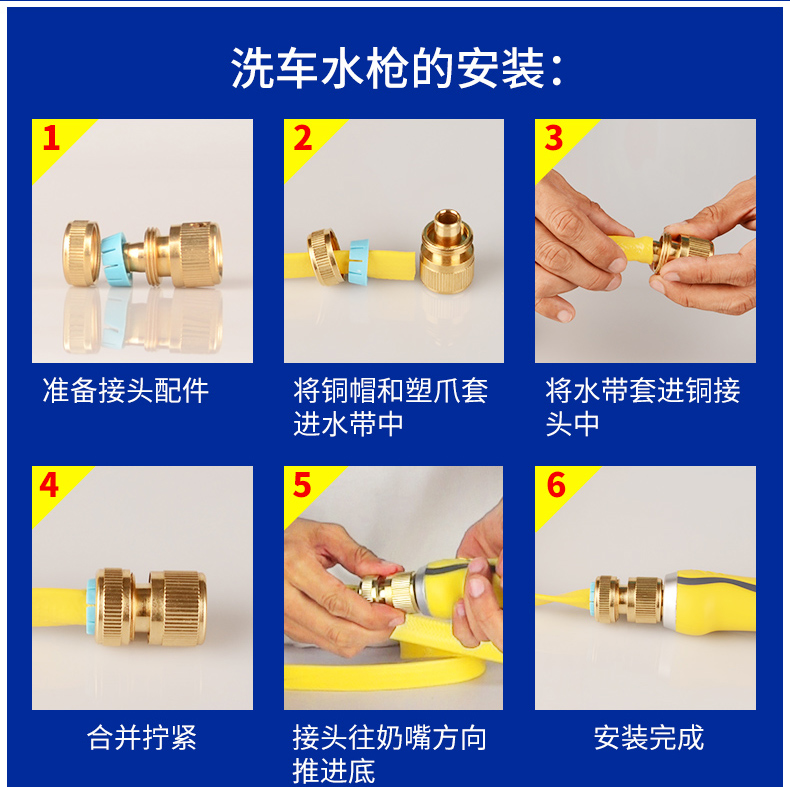 洗车水枪的安装：

1
准备接头配件

2
将铜帽和塑爪套进水带中

3
将水带套进铜接头中

4
合并拧紧

5
接头往奶嘴方向推进底

6
安装完成