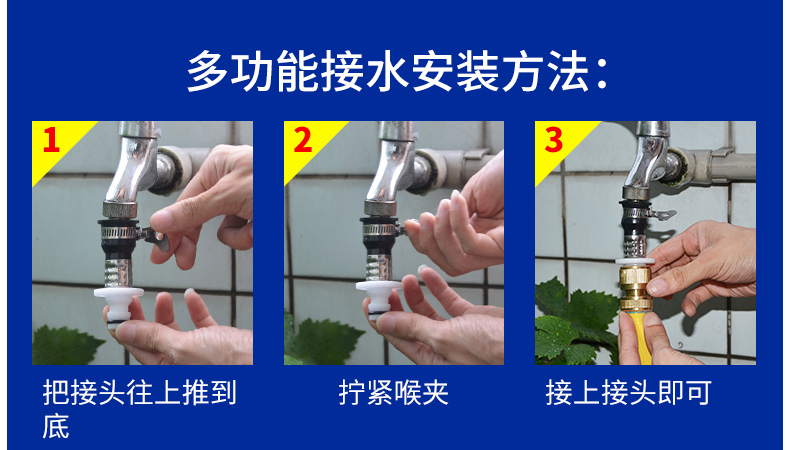 多功能接水安装方法：

1

把接头往上推到底

2

拧紧喉夹

3

接上接头即可