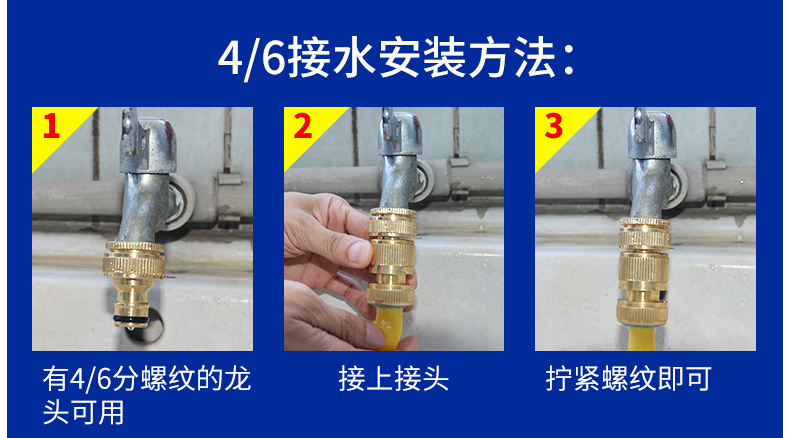 4/6接水安装方法：

1

有4/6分螺纹的龙头可用

2

接上接头

3

拧紧螺纹即可